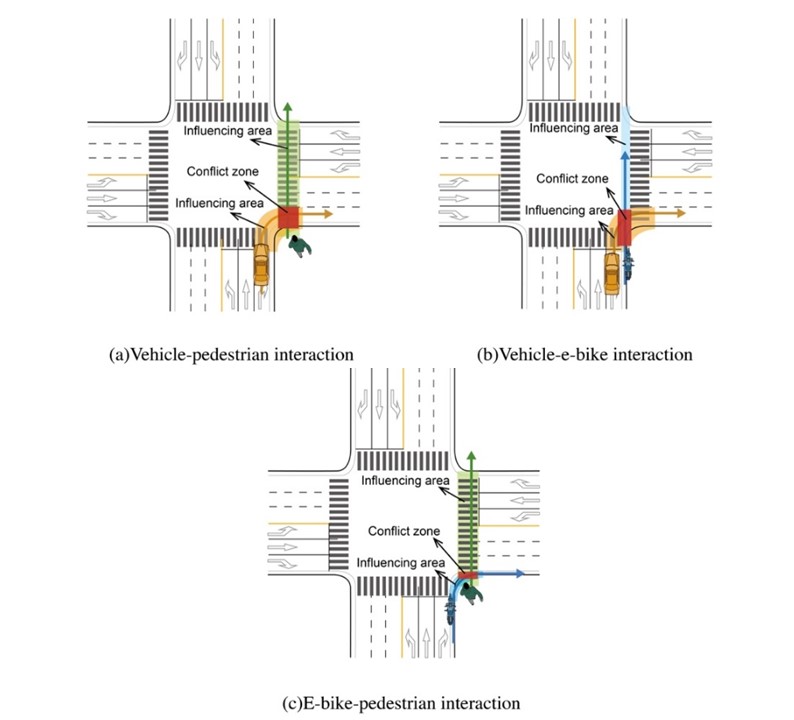 Influencing area
Conflict zone
Influencing area

(a)Vehicle-pedestrian interaction

Influencing area
Conflict zone
Influencing area

(b)Vehicle-e-bike interaction

Influencing area
Conflict zone
Influencing area

(c)E-bike-pedestrian interaction