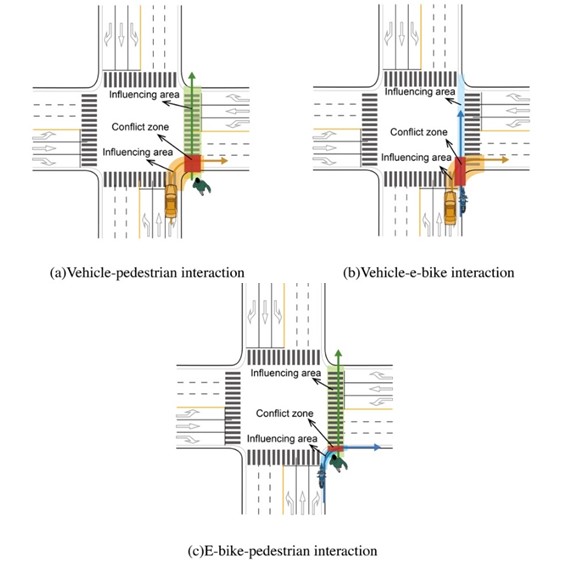 Influencing area
Conflict zone
Influencing area

(a)Vehicle-pedestrian interaction

Influencing area
Conflict zone
Influencing area

(b)Vehicle-e-bike interaction

Influencing area
Conflict zone
Influencing area

(c)E-bike-pedestrian interaction